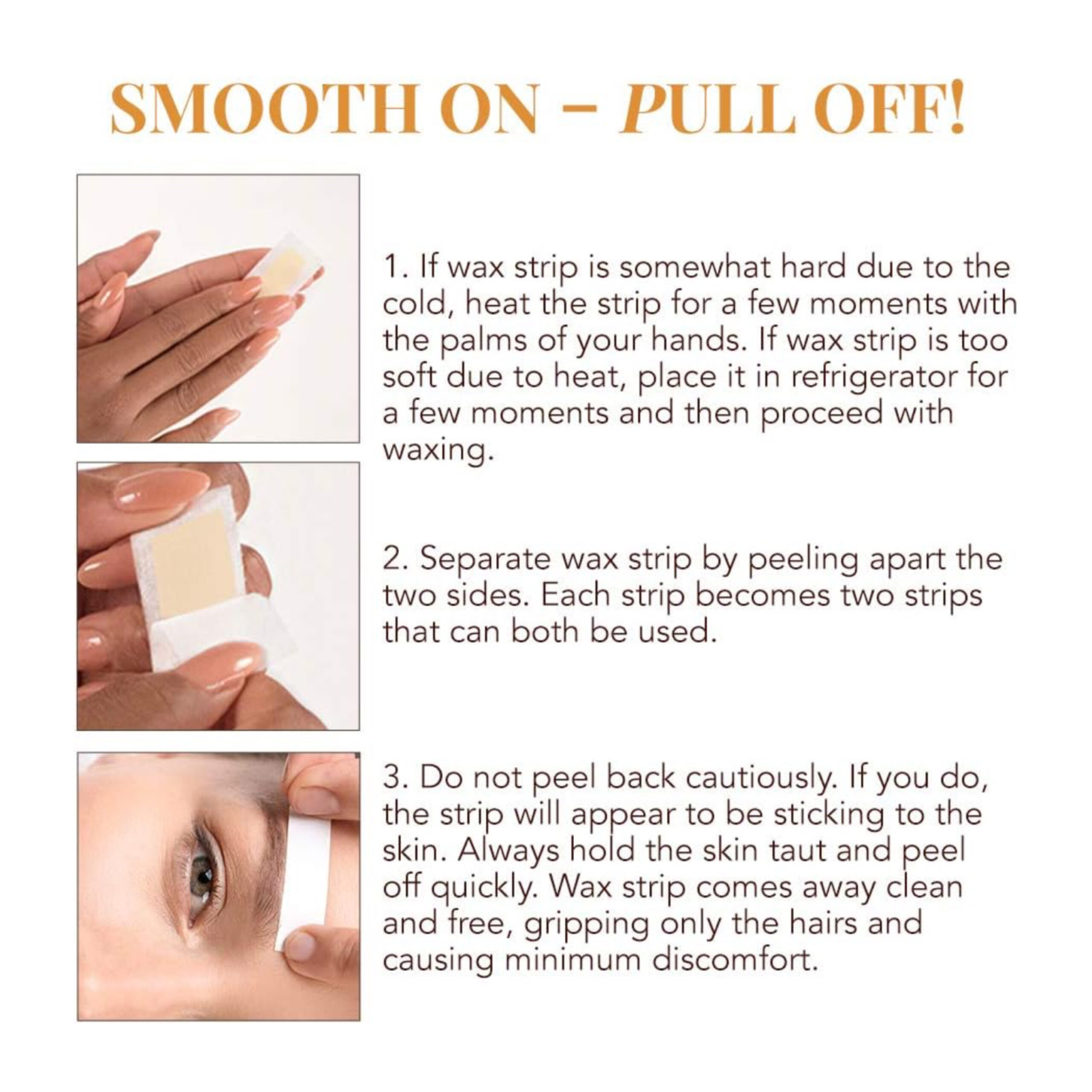 SMOOTH ON – PULL OFF!

1. If wax strip is somewhat hard due to the cold, heat the strip for a few moments with the palms of your hands. If wax strip is too soft due to heat, place it in refrigerator for a few moments and then proceed with waxing.

2. Separate wax strip by peeling apart the two sides. Each strip becomes two strips that can both be used.

3. Do not peel back cautiously. If you do, the strip will appear to be sticking to the skin. Always hold the skin taut and peel off quickly. Wax strip comes away clean and free, gripping only the hairs and causing minimum discomfort.